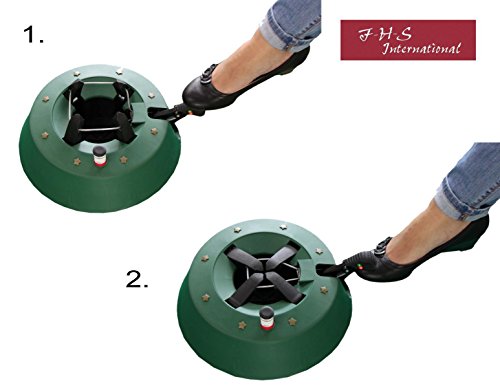 1.

F-H-S
International

2.