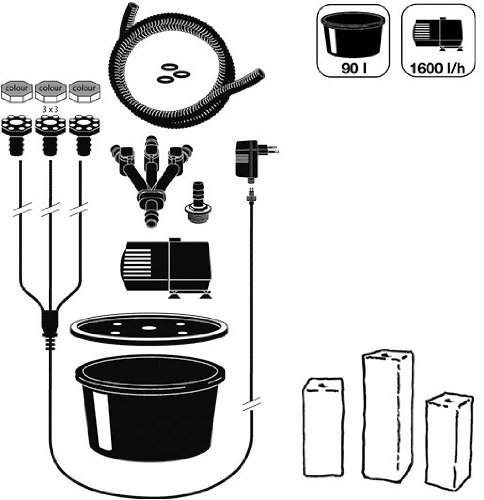 90 l

1600 l/h

colour colour colour

3 x 3