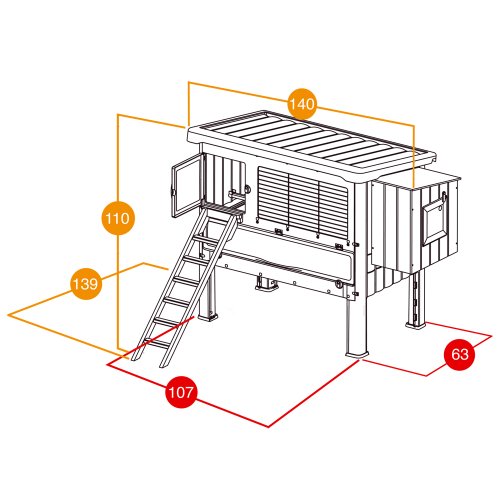 140

110

139

107

63