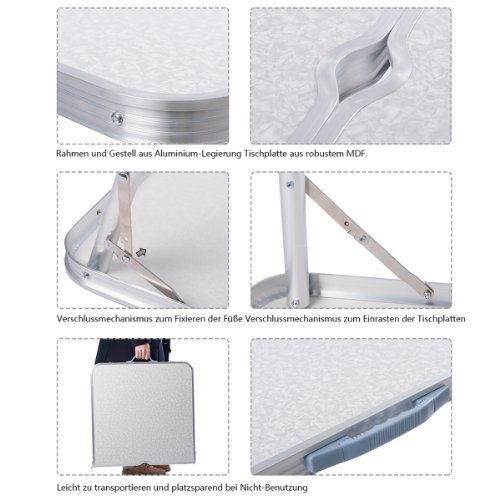 Rahmen und Gestell aus Aluminium-Legierung Tischplatte aus robustem MDF.

Verschlussmechanismus zum Fixieren der Füße Verschlussmechanismus zum Einrasten der Tischplatten

Leicht zu transportieren und platzsparend bei Nicht-Benutzung